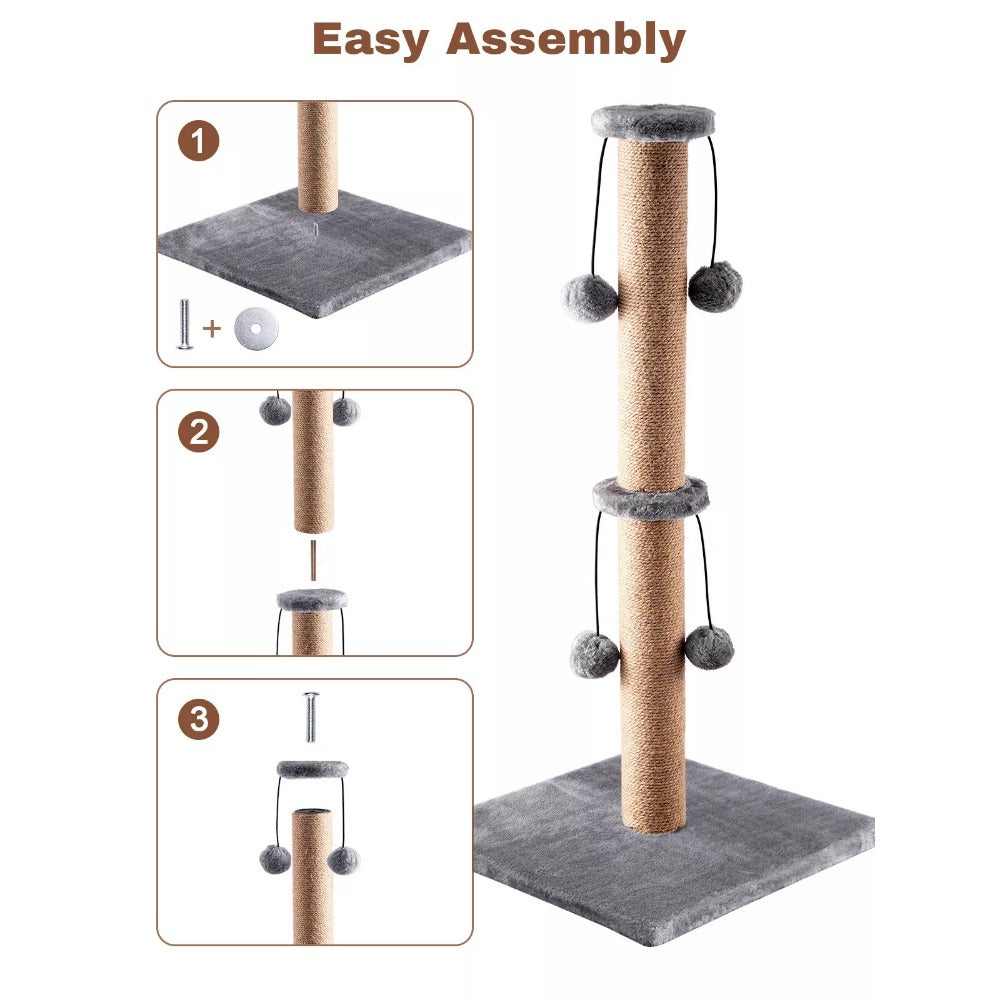 Easy Assembly

1

+

2

3